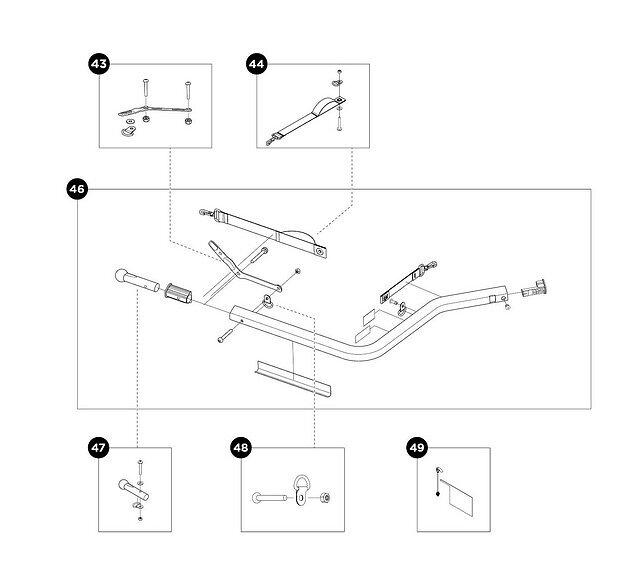 43

44

46

47

48

49