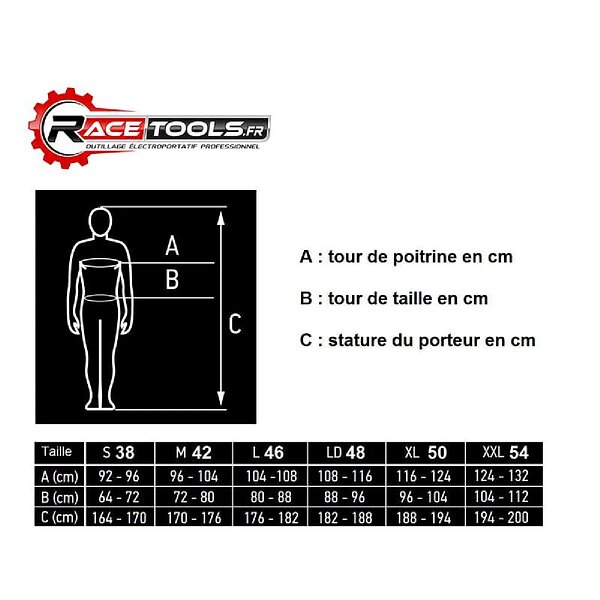 RACETOOLS.FR
OUTILLAGE ÉLECTROPORTATIF PROFESSIONNEL

A
B
C

A : tour de poitrine en cm

B : tour de taille en cm

C : stature du porteur en cm

| Taille | S 38 | M 42 | L 46 | LD 48 | XL 50 | XXL 54 |
|---|---|---|---|---|---|---|
| A (cm) | 92 - 96 | 96 - 104 | 104 -108 | 108 - 116 | 116 - 124 | 124 - 132 |
| B (cm) | 64 - 72 | 72 - 80 | 80 - 88 | 88 - 96 | 96 - 104 | 104 - 112 |
| C (cm) | 164 - 170 | 170 - 176 | 176 - 182 | 182 - 188 | 188 - 194 | 194 - 200 |