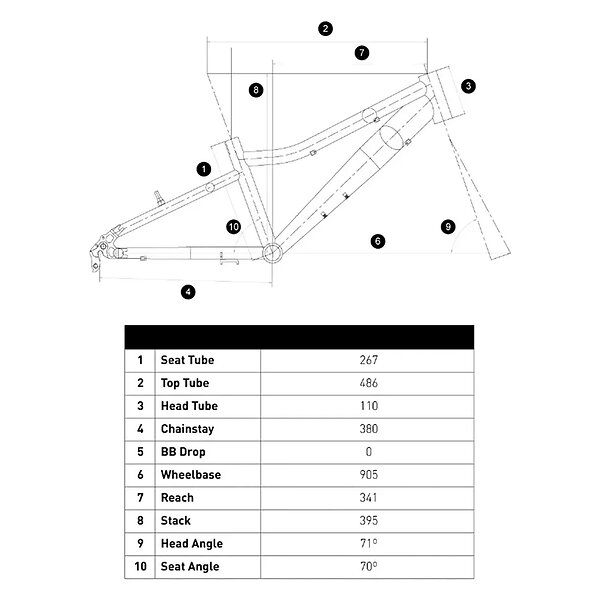 2
7
3
8
1
10
9
6
4

| | | |
|---|---|---|
| 1 | Seat Tube | 267 |
| 2 | Top Tube | 486 |
| 3 | Head Tube | 110 |
| 4 | Chainstay | 380 |
| 5 | BB Drop | 0 |
| 6 | Wheelbase | 905 |
| 7 | Reach | 341 |
| 8 | Stack | 395 |
| 9 | Head Angle | 71° |
| 10 | Seat Angle | 70° |