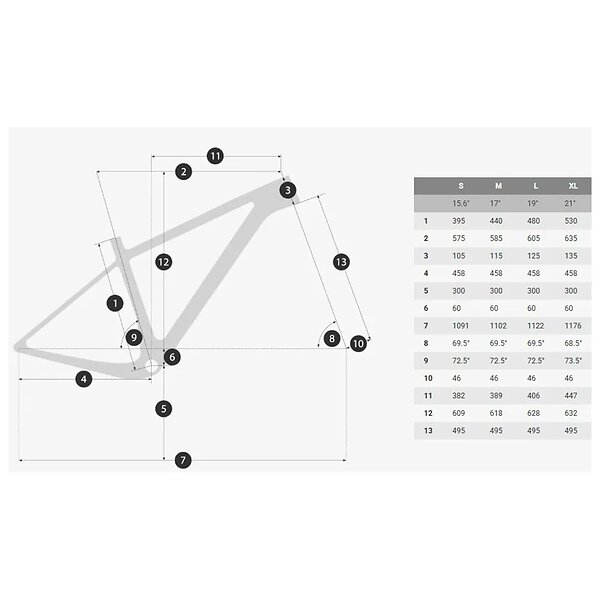 11

2

3

12

13

1

9

8

10

6

4

5

7

|  | S | M | L | XL |
|---|---|---|---|---|
|  | 15.6" | 17" | 19" | 21" |
| 1 | 395 | 440 | 480 | 530 |
| 2 | 575 | 585 | 605 | 635 |
| 3 | 105 | 115 | 125 | 135 |
| 4 | 458 | 458 | 458 | 458 |
| 5 | 300 | 300 | 300 | 300 |
| 6 | 60 | 60 | 60 | 60 |
| 7 | 1091 | 1102 | 1122 | 1176 |
| 8 | 69.5° | 69.5° | 69.5° | 68.5° |
| 9 | 72.5° | 72.5° | 72.5° | 73.5° |
| 10 | 46 | 46 | 46 | 46 |
| 11 | 382 | 389 | 406 | 447 |
| 12 | 609 | 618 | 628 | 632 |
| 13 | 495 | 495 | 495 | 495 |