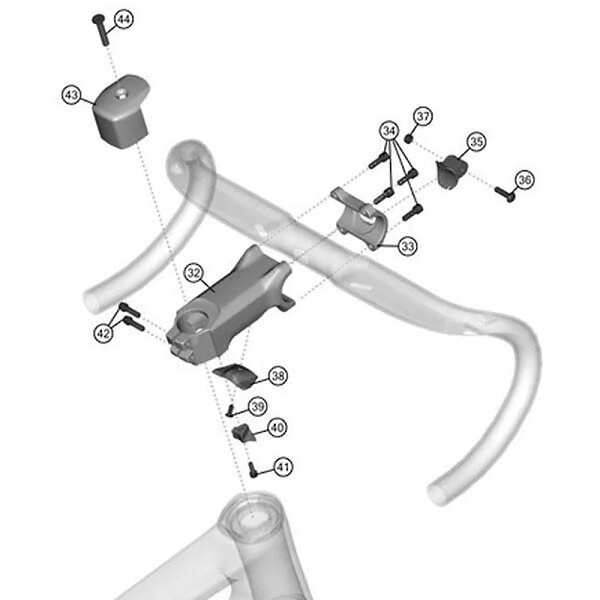 44
43
37
34
35
36
33
32
42
38
39
40
41