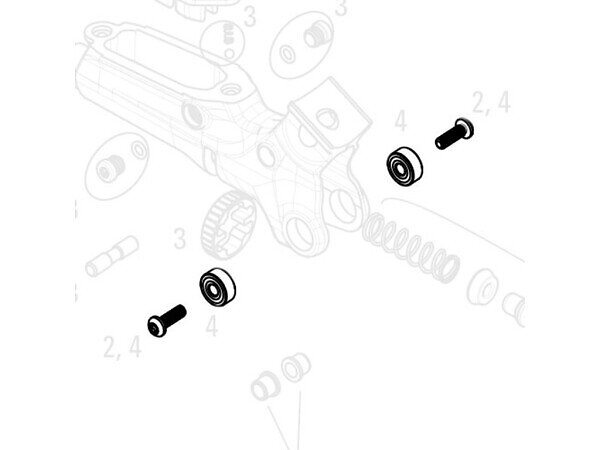 3 3

2, 4

4

3

4

2, 4