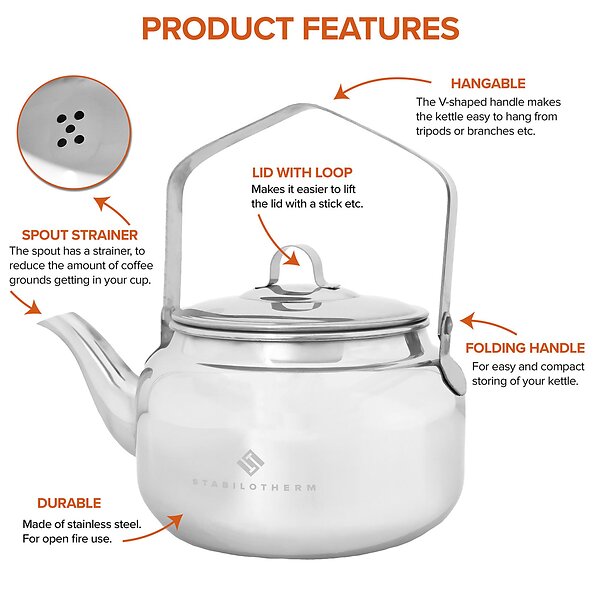 PRODUCT FEATURES

HANGABLE
The V-shaped handle makes the kettle easy to hang from tripods or branches etc.

LID WITH LOOP
Makes it easier to lift the lid with a stick etc.

SPOUT STRAINER
The spout has a strainer, to reduce the amount of coffee grounds getting in your cup.

FOLDING HANDLE
For easy and compact storing of your kettle.

STABILOTHERM

DURABLE
Made of stainless steel. For open fire use.