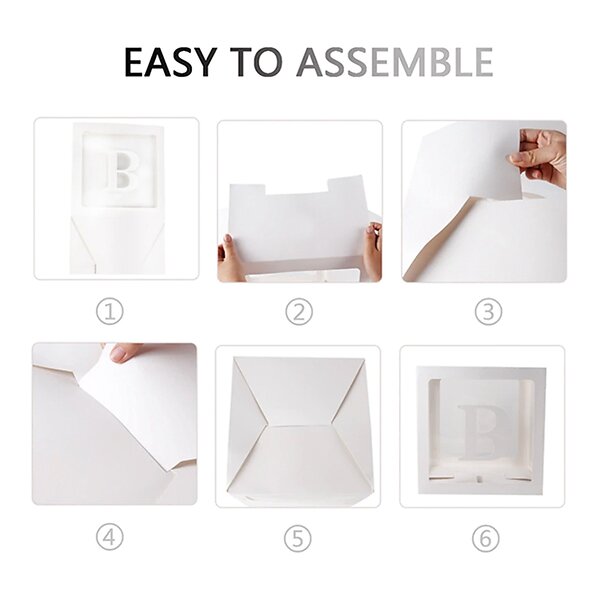 EASY TO ASSEMBLE

B

①

②

③

④

⑤

B

⑥