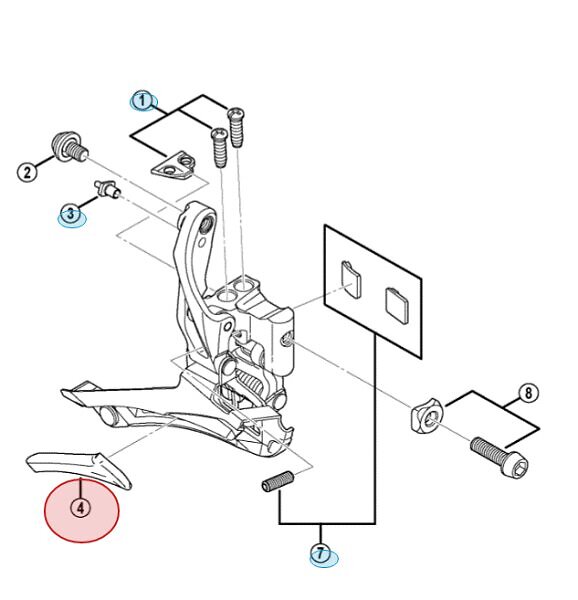 1
2
3
8
4
7