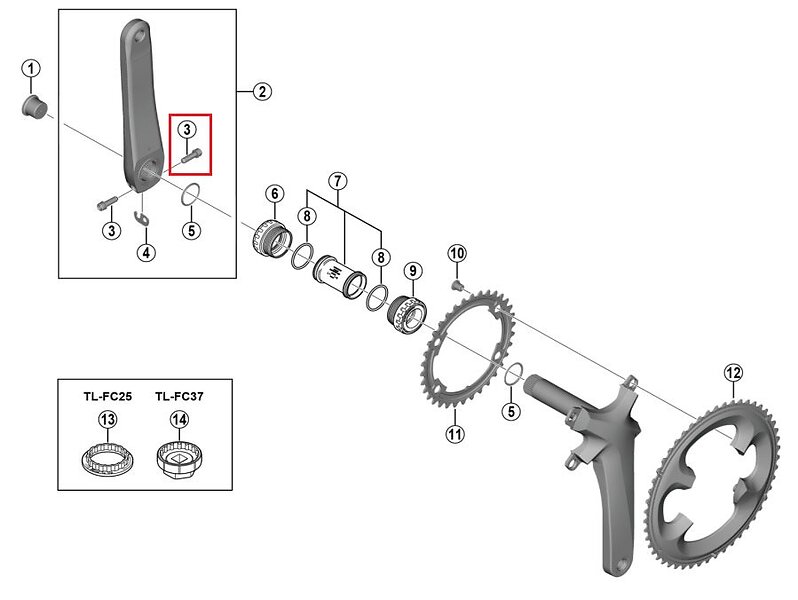 1
2
3
3
4
5
6
7
8
8
9
10
11
5
12
TL-FC25
TL-FC37
13
14