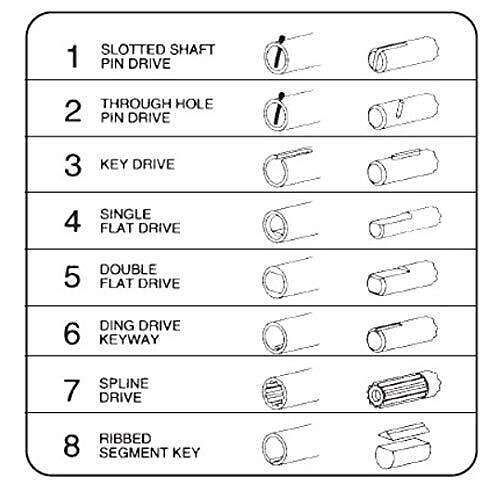 1 SLOTTED SHAFT PIN DRIVE

2 THROUGH HOLE PIN DRIVE

3 KEY DRIVE

4 SINGLE FLAT DRIVE

5 DOUBLE FLAT DRIVE

6 DING DRIVE KEYWAY

7 SPLINE DRIVE

8 RIBBED SEGMENT KEY