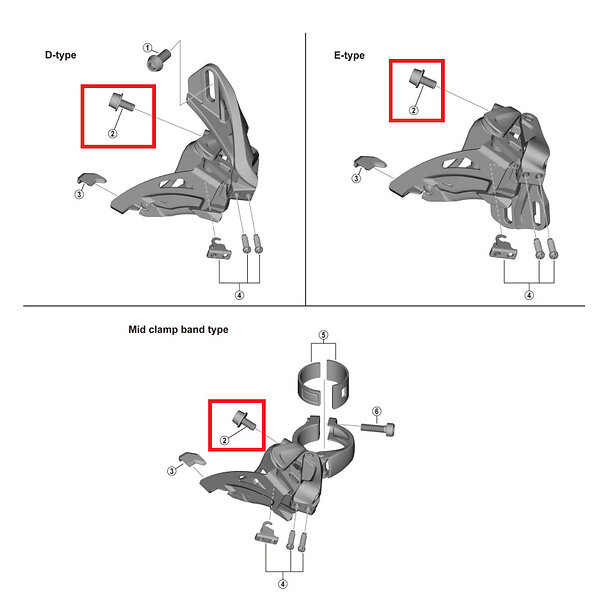 D-type

1

2

3

4

E-type

2

3

4

Mid clamp band type

5

6

2

3

4