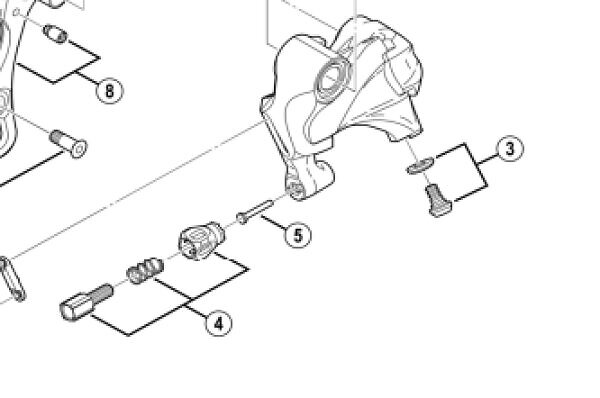 8
3
5
4