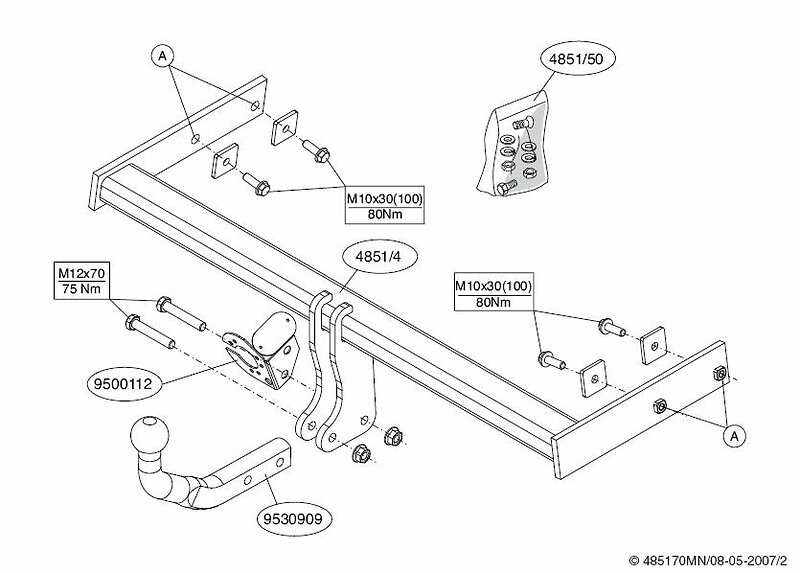 A

4851/50

M10x30(100)
80Nm

4851/4

M12x70
75 Nm

M10x30(100)
80Nm

9500112

A

9530909

© 485170MN/08-05-2007/2