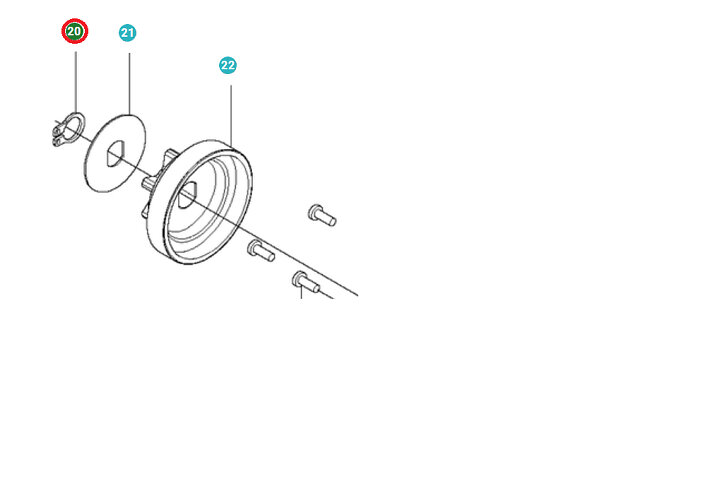 20
21
22