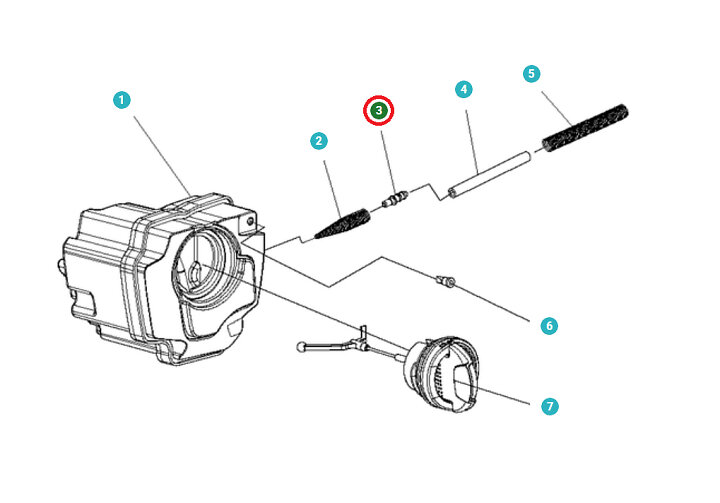 1
2
3
4
5
6
7