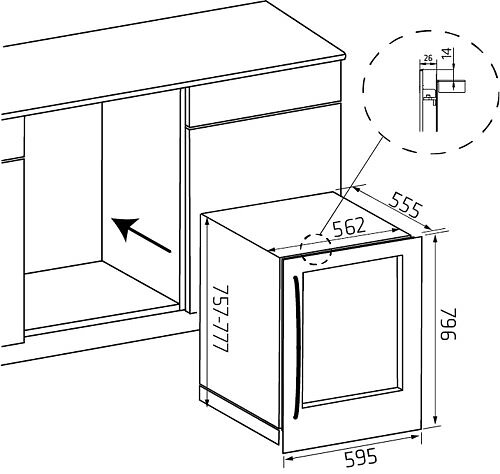 26
14
555
562
757-777
796
595