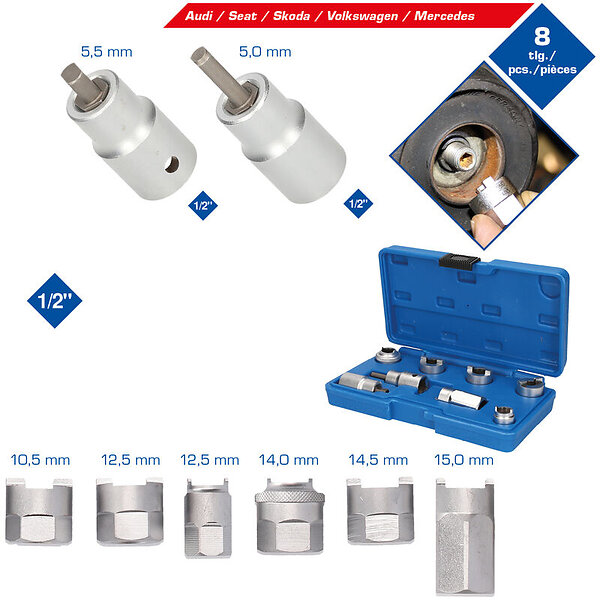 Audi / Seat / Skoda / Volkswagen / Mercedes

8 tlg./ pcs./pièces

5,5 mm

5,0 mm

1/2"

1/2"

1/2"

10,5 mm

12,5 mm

12,5 mm

14,0 mm

14,5 mm

15,0 mm