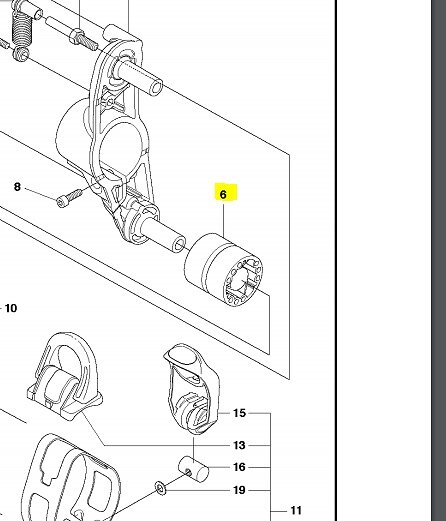 8

6

10

15

13

16

19

11