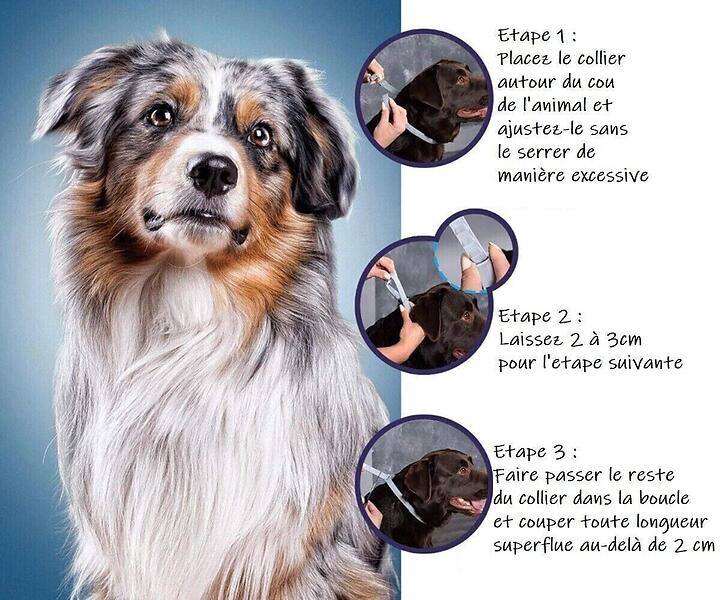 Etape 1 :
Placez le collier autour du cou de l'animal et ajustez-le sans le serrer de manière excessive

Etape 2 :
Laissez 2 à 3cm pour l'etape suivante

Etape 3 :
Faire passer le reste du collier dans la boucle et couper toute longueur superflue au-delà de 2 cm