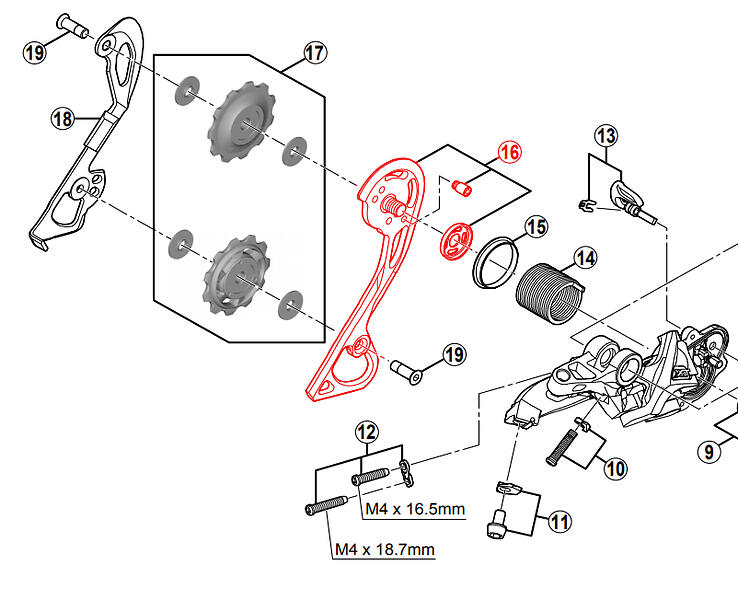 19
17
18
16
13
15
14
19
12
10
9
M4 x 16.5mm
11
M4 x 18.7mm