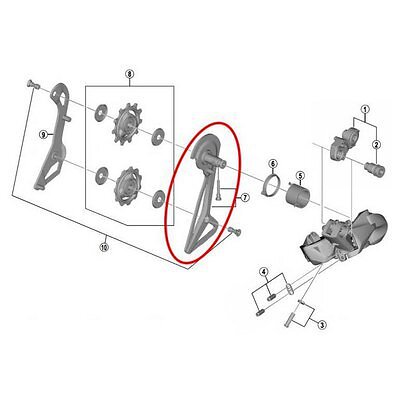 8
1
9
2
6
5
7
10
4
3