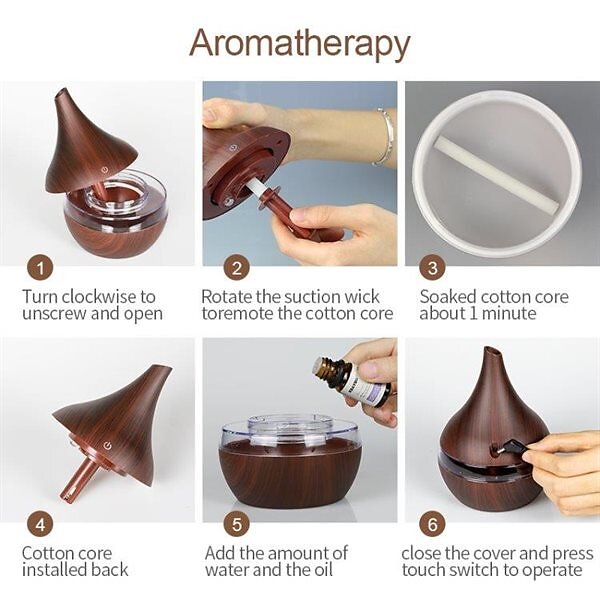 Aromatherapy

1
Turn clockwise to unscrew and open

2
Rotate the suction wick toremote the cotton core

3
Soaked cotton core about 1 minute

4
Cotton core installed back

5
Add the amount of water and the oil

6
close the cover and press touch switch to operate